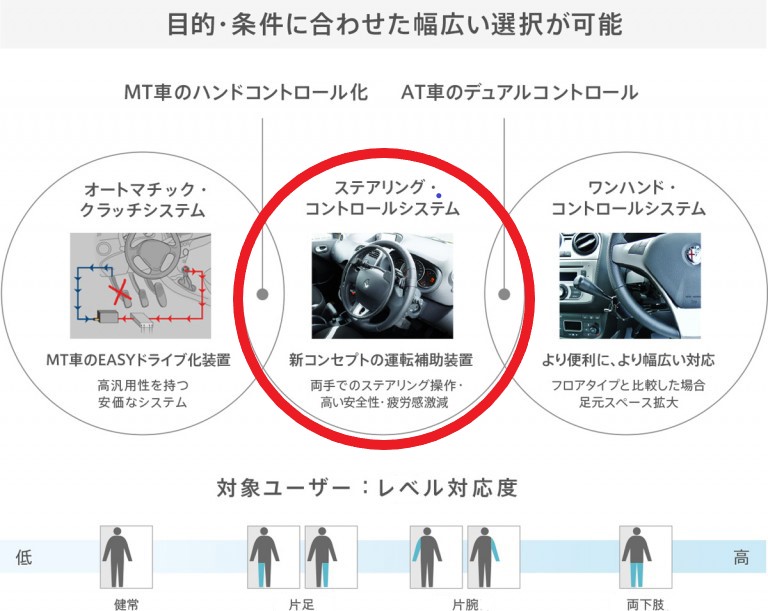 目的・条件に合わせた幅広い選択が可能

MT車のハンドコントロール化

AT車のデュアルコントロール

オートマチック・クラッチシステム

MT車のEASYドライブ化装置

高汎用性を持つ安価なシステム

ステアリング・コントロールシステム

新コンセプトの運転補助装置

両手でのステアリング操作・高い安全性・疲労感激減

ワンハンド・コントロールシステム

より便利に、より幅広い対応

フロアタイプと比較した場合足元スペース拡大

対象ユーザー：レベル対応度

低

高

健常

片足

片腕

両下肢